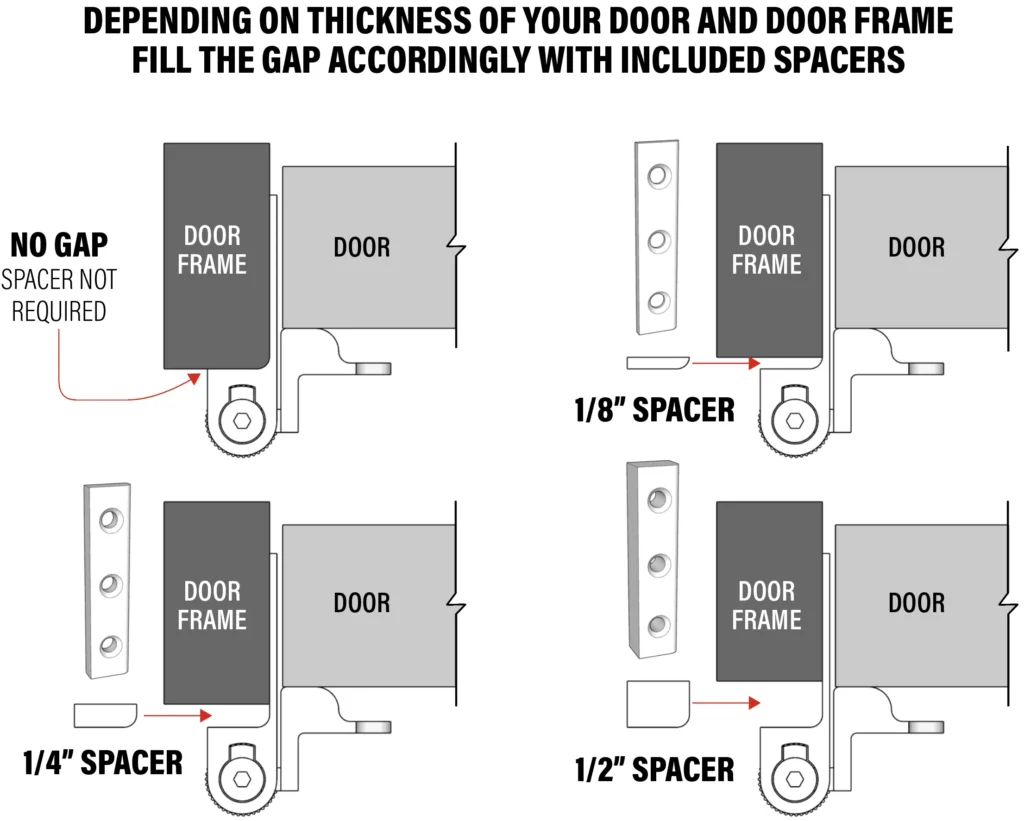 DEPENDING ON THICKNESS OF YOUR DOOR AND DOOR FRAME
FILL THE GAP ACCORDINGLY WITH INCLUDED SPACERS

NO GAP
SPACER NOT REQUIRED

DOOR FRAME

DOOR

DOOR FRAME

DOOR

1/8" SPACER

DOOR FRAME

DOOR

1/4" SPACER

DOOR FRAME

DOOR

1/2" SPACER