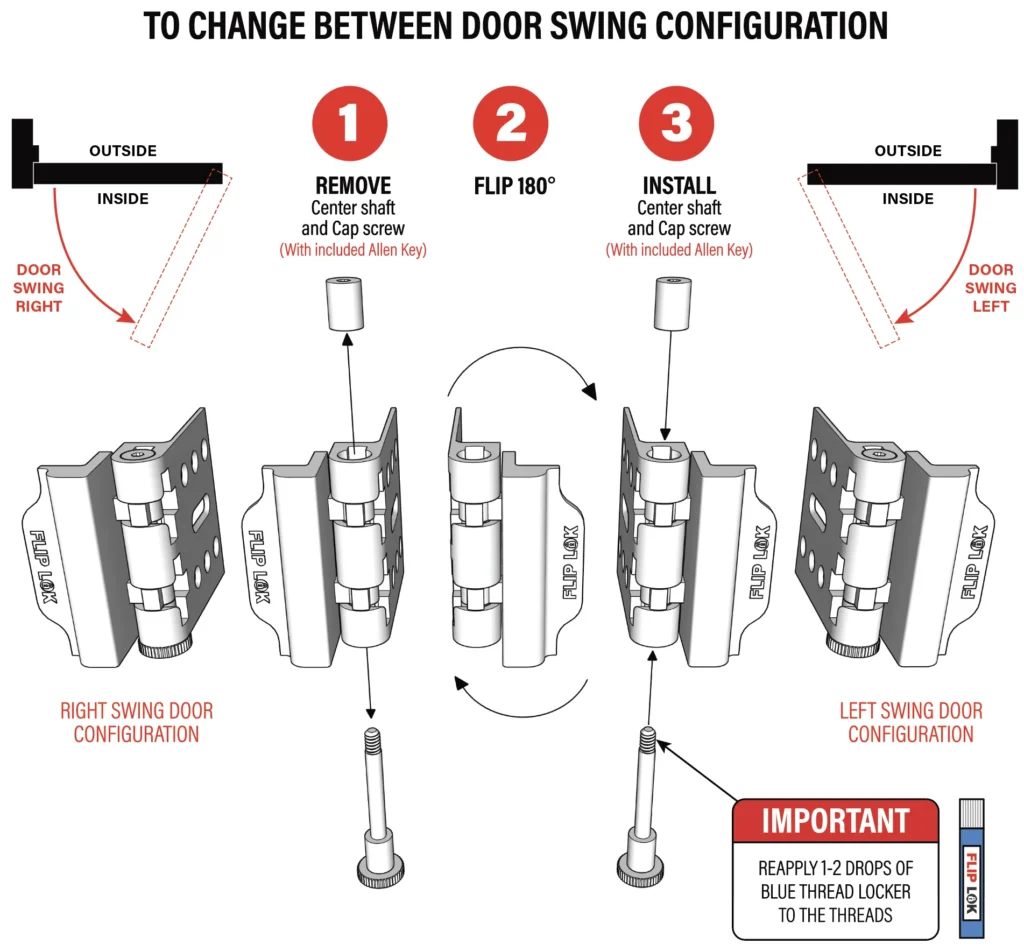 TO CHANGE BETWEEN DOOR SWING CONFIGURATION

OUTSIDE

INSIDE

DOOR SWING RIGHT

1

REMOVE
Center shaft and Cap screw
(With included Allen Key)

2

FLIP 180°

3

INSTALL
Center shaft and Cap screw
(With included Allen Key)

OUTSIDE

INSIDE

DOOR SWING LEFT

FLIP LOK

FLIP LOK

FLIP LOK

FLIP LOK

RIGHT SWING DOOR CONFIGURATION

LEFT SWING DOOR CONFIGURATION

IMPORTANT

REAPPLY 1-2 DROPS OF BLUE THREAD LOCKER TO THE THREADS

FLIP LOK